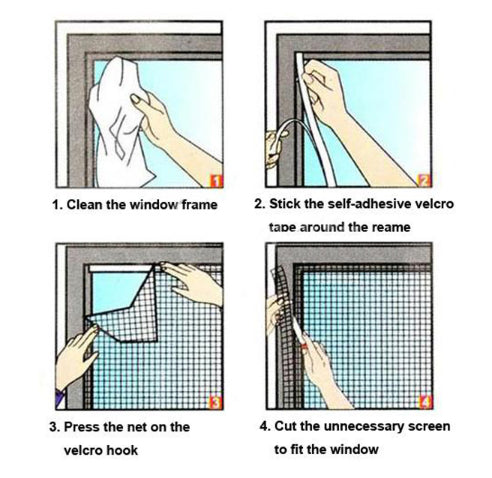 1

1. Clean the window frame

2

2. Stick the self-adhesive velcro tape around the reame

3

3. Press the net on the velcro hook

4

4. Cut the unnecessary screen to fit the window